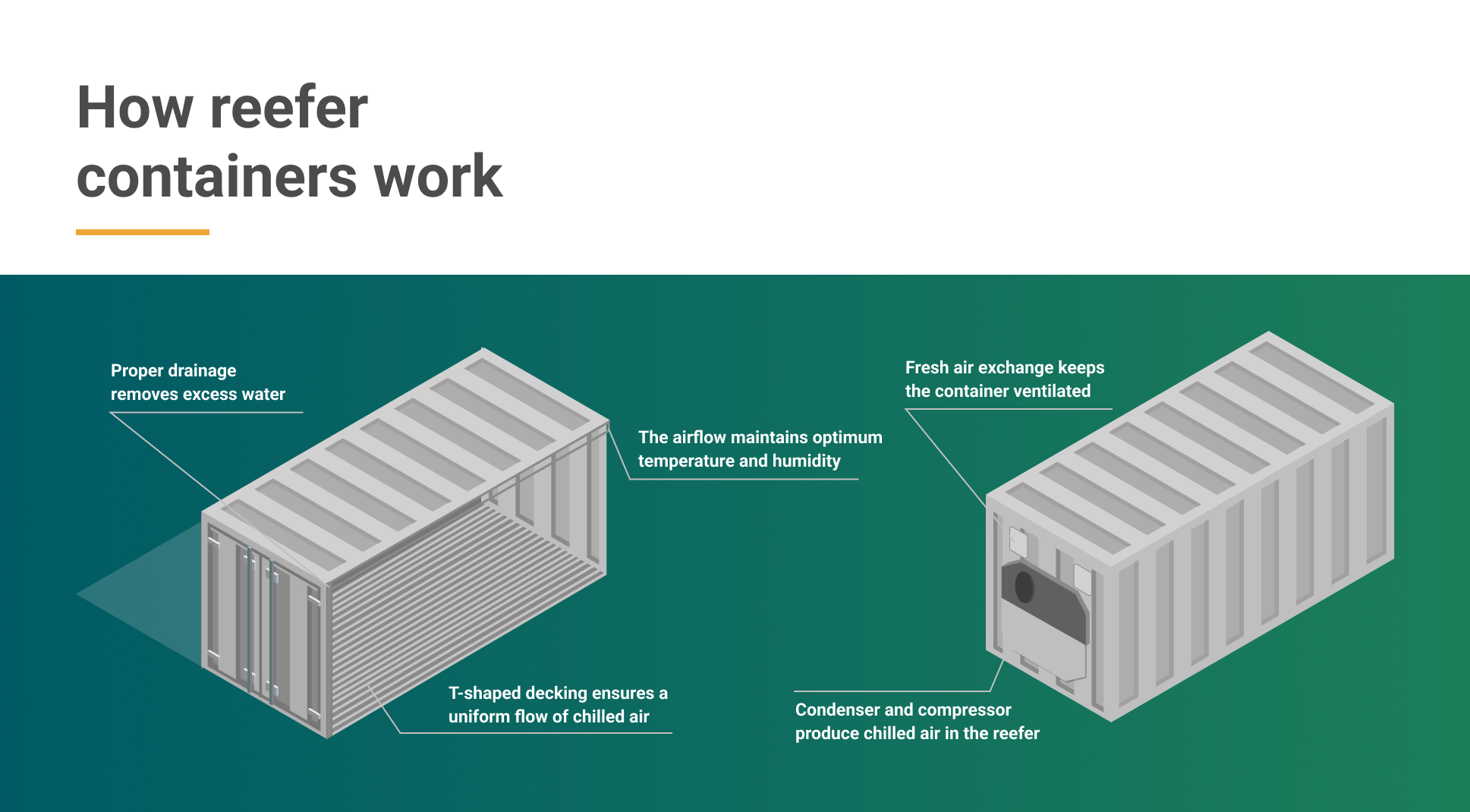 How reefer containers work

Proper drainage removes excess water

The airflow maintains optimum temperature and humidity

T-shaped decking ensures a uniform flow of chilled air

Fresh air exchange keeps the container ventilated

Condenser and compressor produce chilled air in the reefer