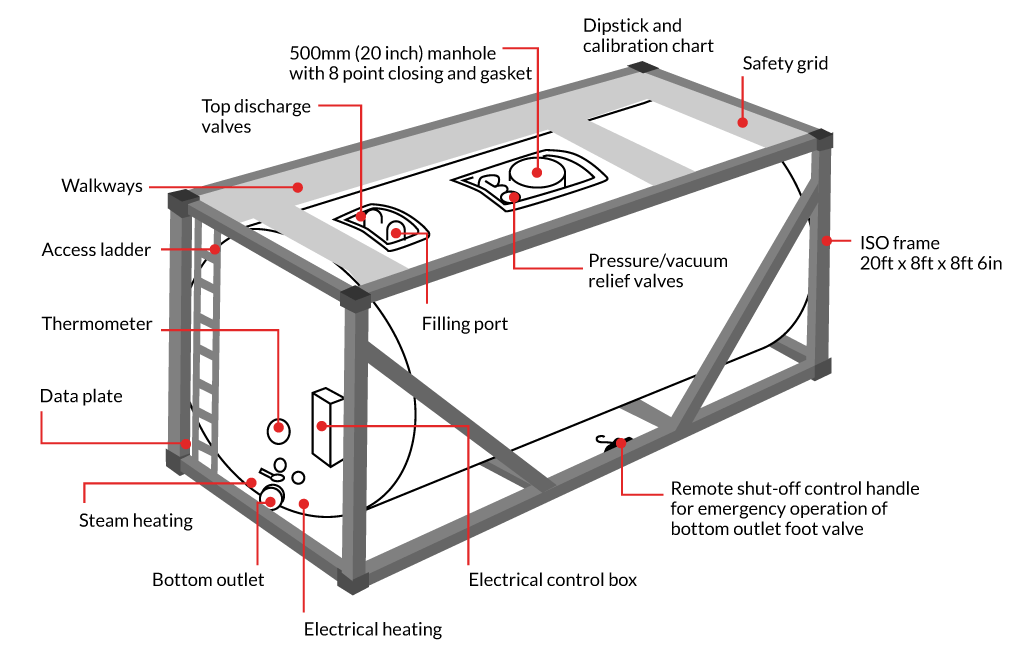 Dipstick and calibration chart

500mm (20 inch) manhole with 8 point closing and gasket

Safety grid

Top discharge valves

Walkways

Access ladder

ISO frame 20ft x 8ft x 8ft 6in

Pressure/vacuum relief valves

Filling port

Thermometer

Data plate

Steam heating

Remote shut-off control handle for emergency operation of bottom outlet foot valve

Bottom outlet

Electrical control box

Electrical heating